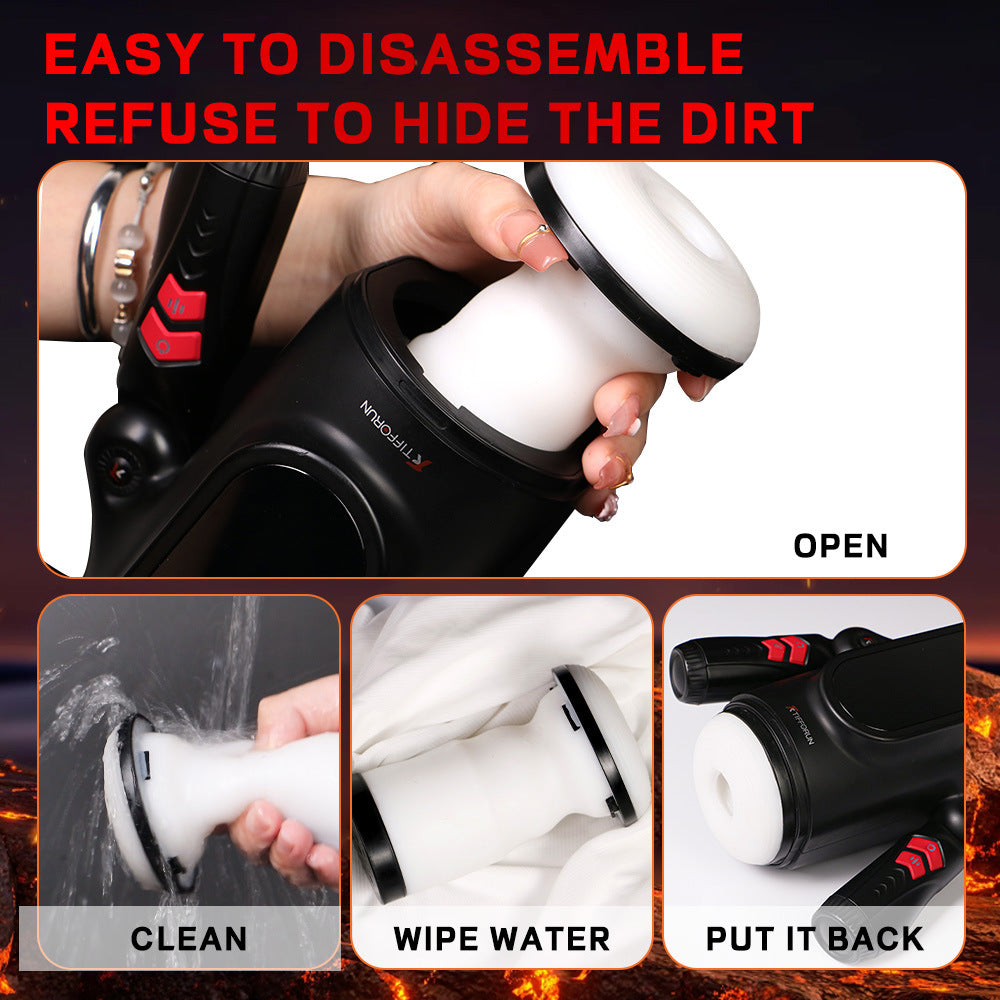 EASY TO DISASSEMBLE
REFUSE TO HIDE THE DIRT

TIFFORUN

OPEN

CLEAN

WIPE WATER

TIFFORUN

PUT IT BACK