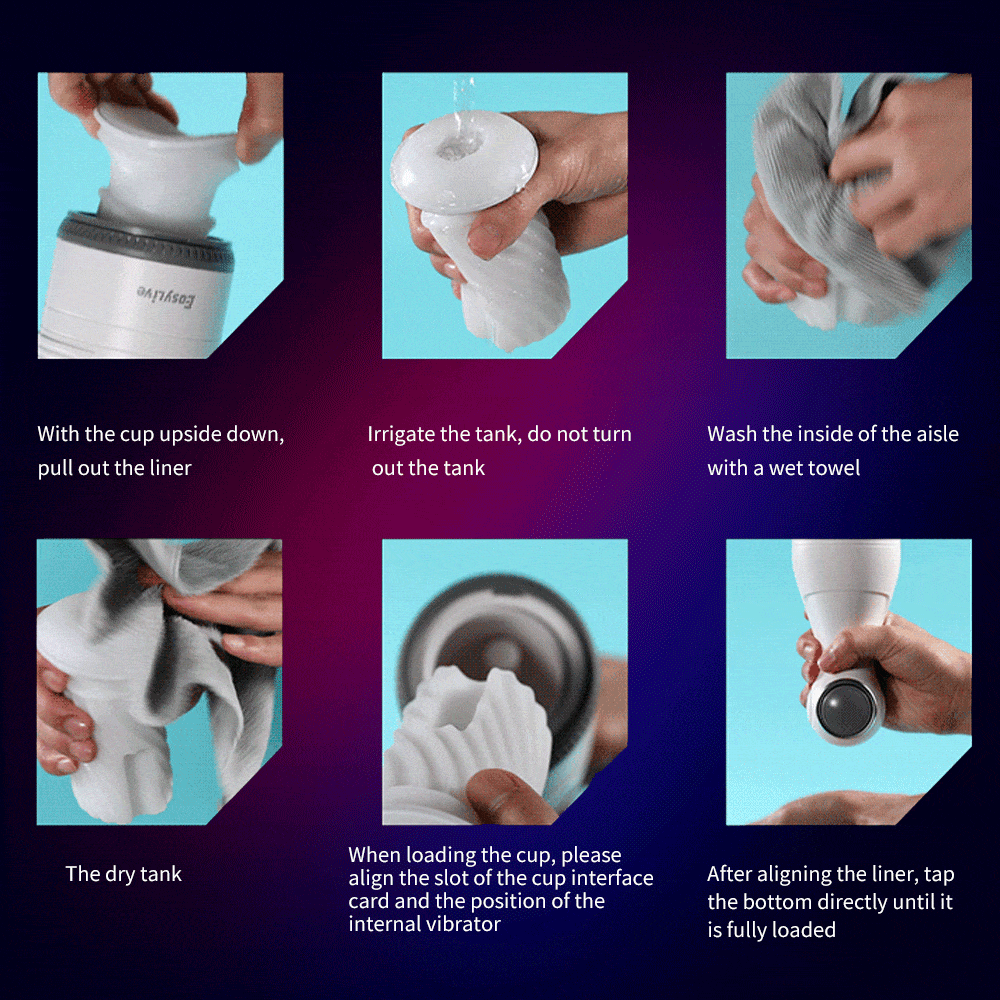 Easylive

With the cup upside down, pull out the liner

Irrigate the tank, do not turn out the tank

Wash the inside of the aisle with a wet towel

The dry tank

When loading the cup, please align the slot of the cup interface card and the position of the internal vibrator

After aligning the liner, tap the bottom directly until it is fully loaded