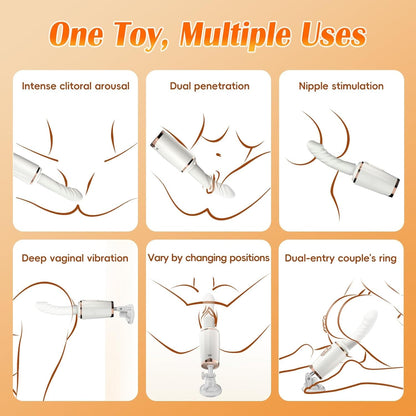 One Toy, Multiple Uses

Intense clitoral arousal

Dual penetration

Nipple stimulation

Deep vaginal vibration

Vary by changing positions

Dual-entry couple's ring