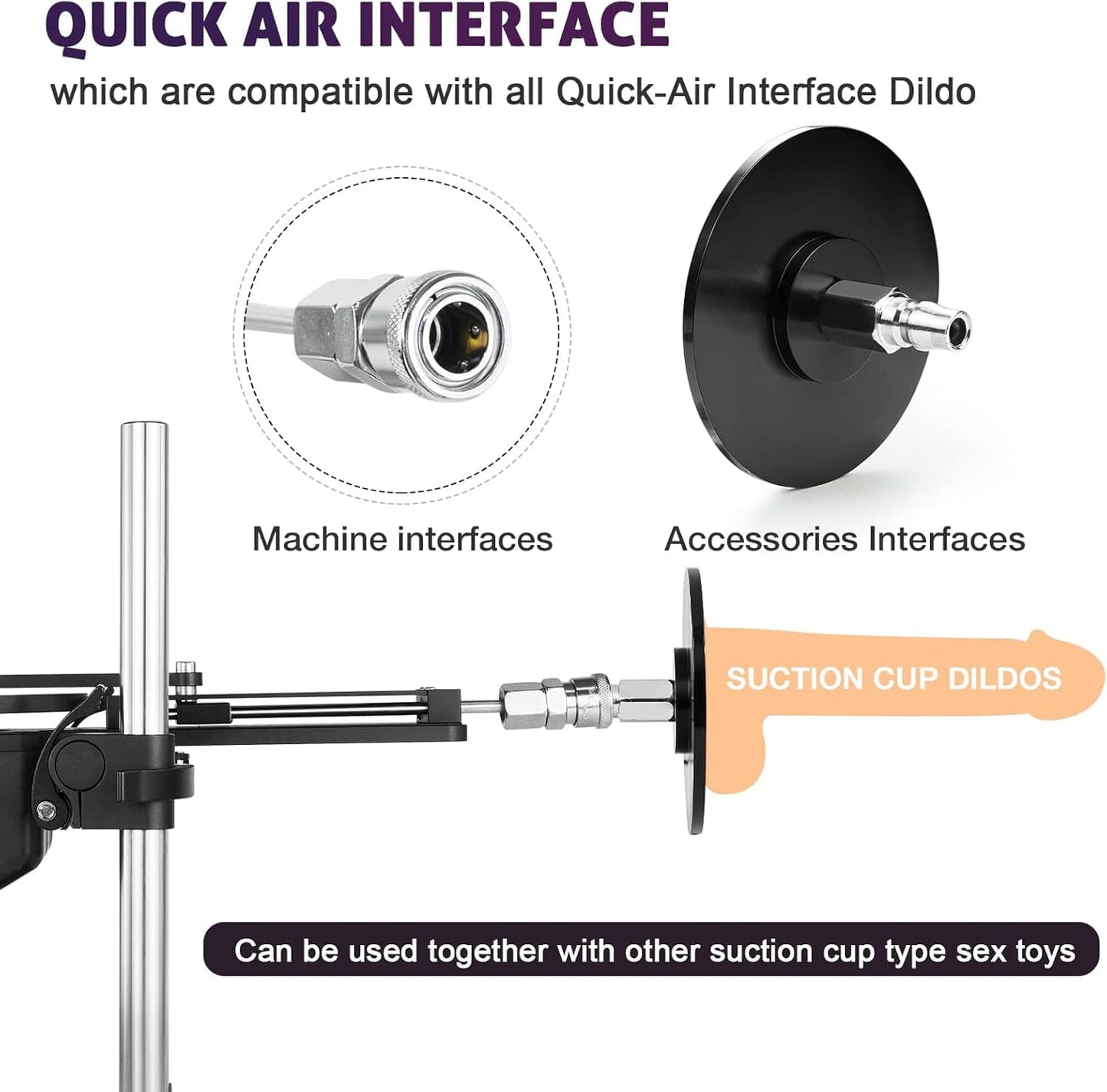 QUICK AIR INTERFACE

which are compatible with all Quick-Air Interface Dildo

Machine interfaces

Accessories Interfaces

SUCTION CUP DILDOS

Can be used together with other suction cup type sex toys