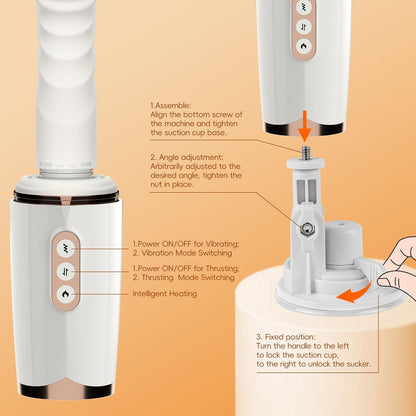 1.Assemble:
Align the bottom screw of the machine and tighten the suction cup base.

2. Angle adjustment:
Arbitrarily adjusted to the desired angle, tighten the nut in place.

1.Power ON/OFF for Vibrating;
2. Vibration Mode Switching

1.Power ON/OFF for Thrusting;
2. Thrusting Mode Switching

Intelligent Heating

3. Fixed position:
Turn the handle to the left to lock the suction cup, to the right to unlock the sucker.