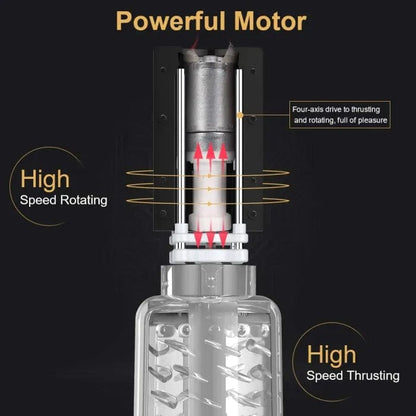 Powerful Motor

Four-axis drive to thrusting and rotating, full of pleasure

High
Speed Rotating

High
Speed Thrusting